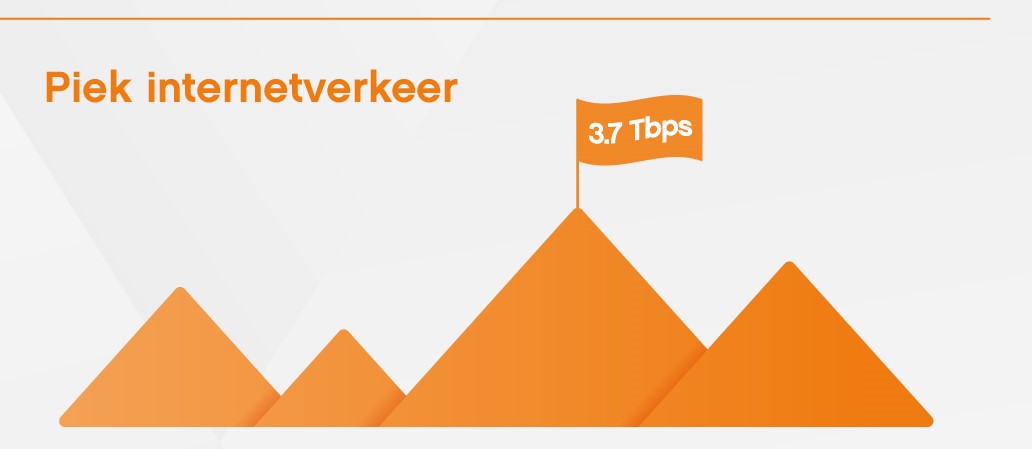 Piek internetverkeer

3.7 Tbps